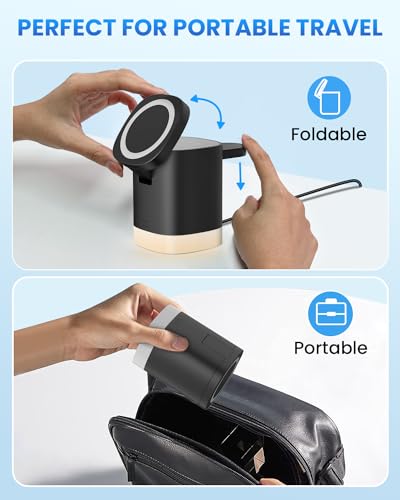 PERFECT FOR PORTABLE TRAVEL

Foldable

Portable