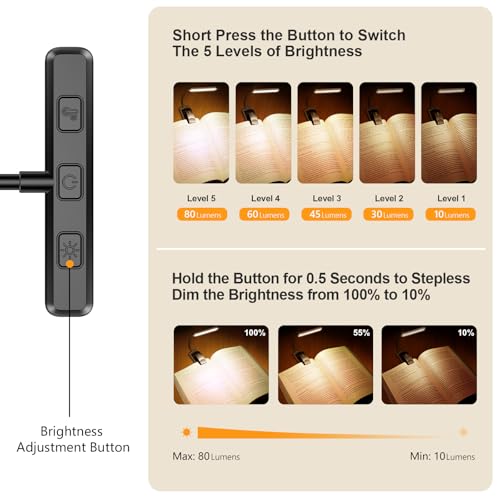 Short Press the Button to Switch The 5 Levels of Brightness

Level 5
80 Lumens

Level 4
60 Lumens

Level 3
45 Lumens

Level 2
30 Lumens

Level 1
10 Lumens

Hold the Button for 0.5 Seconds to Stepless Dim the Brightness from 100% to 10%

100%

55%

10%

Max: 80 Lumens

Min: 10 Lumens

Brightness Adjustment Button